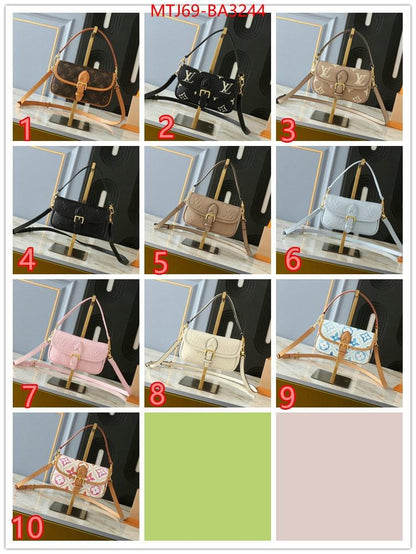 MTJ69-BA3244

1

2

3

4

5

6

7

8

9

10